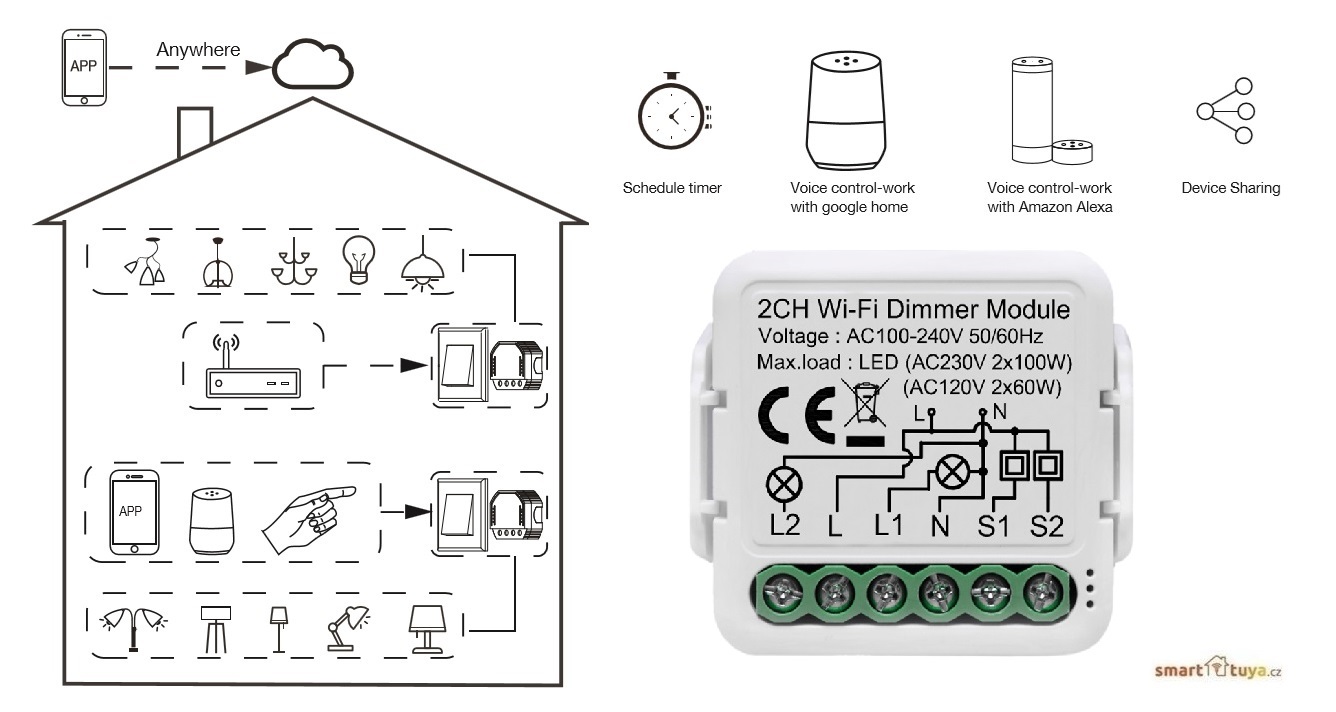 APP

Anywhere

APP

Schedule timer

Voice control-work with google home

Voice control-work with Amazon Alexa

Device Sharing

2CH Wi-Fi Dimmer Module
Voltage : AC100-240V 50/60Hz
Max.load : LED (AC230V 2x100W)
(AC120V 2x60W)

CE

L N

L2 L L1 N S1 S2

smart tuya.cz