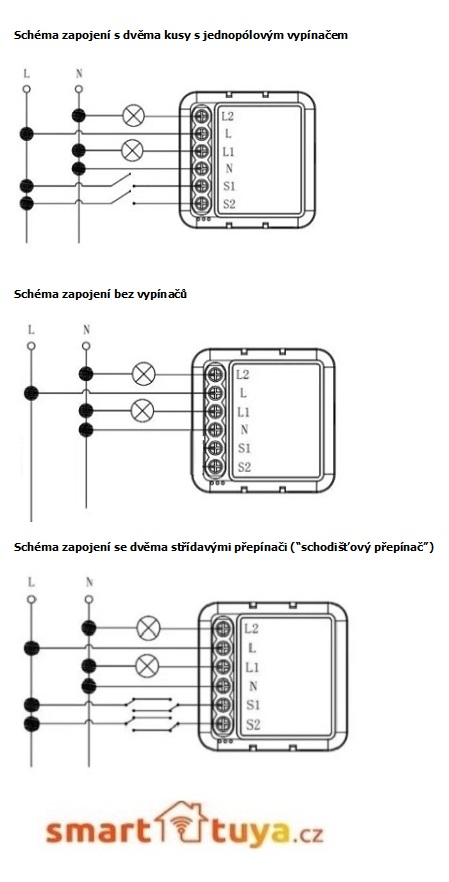 Schéma zapojení s dvěma kusy s jednopólovým vypínačem

L N

L2
L
L1
N
S1
S2

Schéma zapojení bez vypínačů

L N

L2
L
L1
N
S1
S2

Schéma zapojení se dvěma střídavými přepínači ("schodišťový přepínač")

L N

L2
L
L1
N
S1
S2

smart tuya.cz